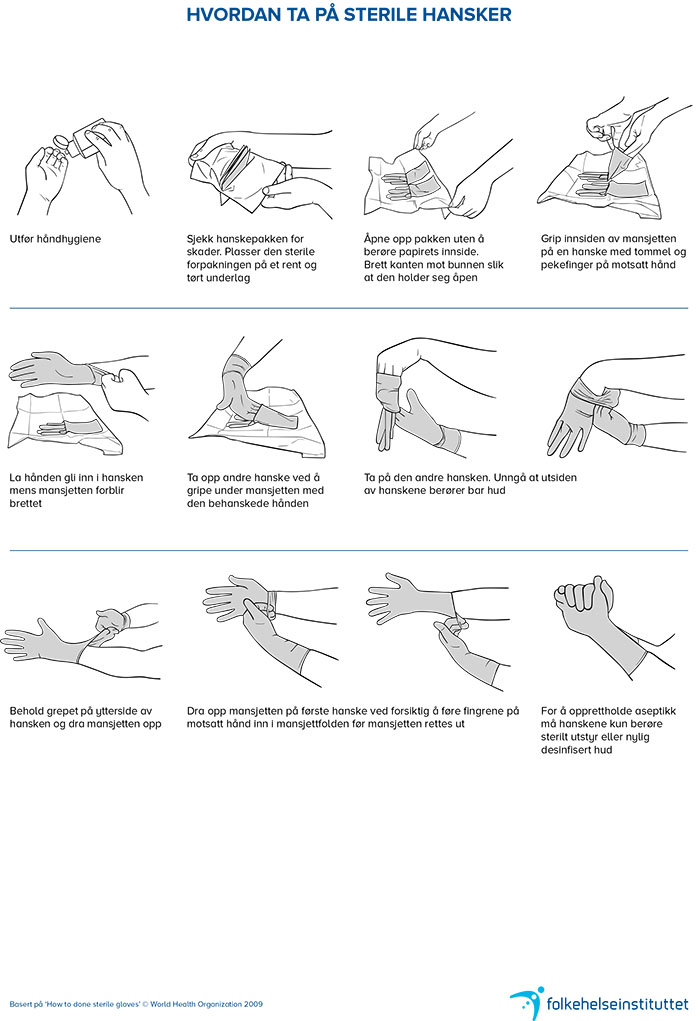 HVORDAN TA PÅ STERILE HANSKER

Utfør håndhygiene

Sjekk hanskepakken for skader. Plasser den sterile forpakningen på et rent og tørt underlag

Åpne opp pakken uten å berøre papirets innside. Brett kanten mot bunnen slik at den holder seg åpen

Grip innsiden av mansjetten på en hanske med tommel og pekefinger på motsatt hånd

La hånden gli inn i hansken mens mansjetten forblir brettet

Ta opp andre hanske ved å gripe under mansjetten med den behanskede hånden

Ta på den andre hansken. Unngå at utsiden av hanskene berører bar hud

Behold grepet på ytterside av hansken og dra mansjetten opp

Dra opp mansjetten på første hanske ved forsiktig å føre fingrene på motsatt hånd inn i mansjettfolden før mansjetten rettes ut

For å opprettholde aseptikk må hanskene kun berøre sterilt utstyr eller nylig desinfisert hud

Basert på "How to done sterile gloves" © World Health Organization 2009

folkehelseinstituttet