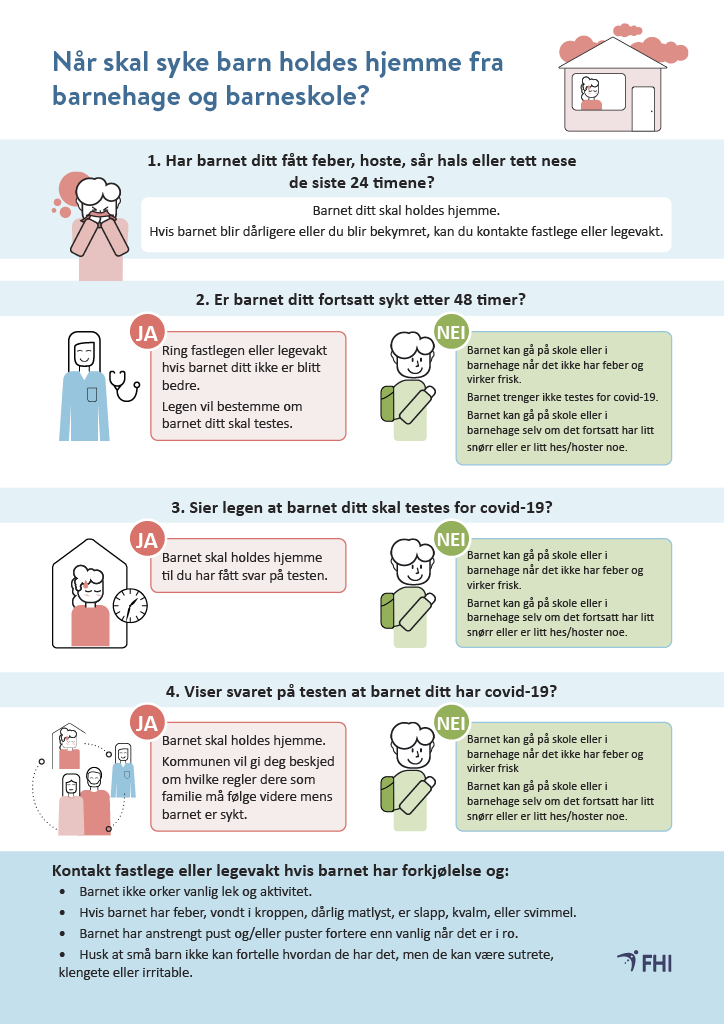 Når skal syke barn holdes hjemme fra barnehage og barneskole?

1. Har barnet ditt fått feber, hoste, sår hals eller tett nese de siste 24 timene?

Barnet ditt skal holdes hjemme.
Hvis barnet blir dårligere eller du blir bekymret, kan du kontakte fastlege eller legevakt.

2. Er barnet ditt fortsatt sykt etter 48 timer?

JA

Ring fastlegen eller legevakt hvis barnet ditt ikke er blitt bedre.

Legen vil bestemme om barnet ditt skal testes.

NEI

Barnet kan gå på skole eller i barnehage når det ikke har feber og virker frisk.

Barnet trenger ikke testes for covid-19.

Barnet kan gå på skole eller i barnehage selv om det fortsatt har litt snørr eller er litt hes/hoster noe.

3. Sier legen at barnet ditt skal testes for covid-19?

JA

Barnet skal holdes hjemme til du har fått svar på testen.

NEI

Barnet kan gå på skole eller i barnehage når det ikke har feber og virker frisk.

Barnet kan gå på skole eller i barnehage selv om det fortsatt har litt snørr eller er litt hes/hoster noe.

4. Viser svaret på testen at barnet ditt har covid-19?

JA

Barnet skal holdes hjemme.

Kommunen vil gi deg beskjed om hvilke regler dere som familie må følge videre mens barnet er sykt.

NEI

Barnet kan gå på skole eller i barnehage når det ikke har feber og virker frisk

Barnet kan gå på skole eller i barnehage selv om det fortsatt har litt snørr eller er litt hes/hoster noe.

Kontakt fastlege eller legevakt hvis barnet har forkjølelse og:

• Barnet ikke orker vanlig lek og aktivitet.
• Hvis barnet har feber, vondt i kroppen, dårlig matlyst, er slapp, kvalm, eller svimmel.
• Barnet har anstrengt pust og/eller puster fortere enn vanlig når det er i ro.
• Husk at små barn ikke kan fortelle hvordan de har det, men de kan være sutrete, klengete eller irritable.

FHI