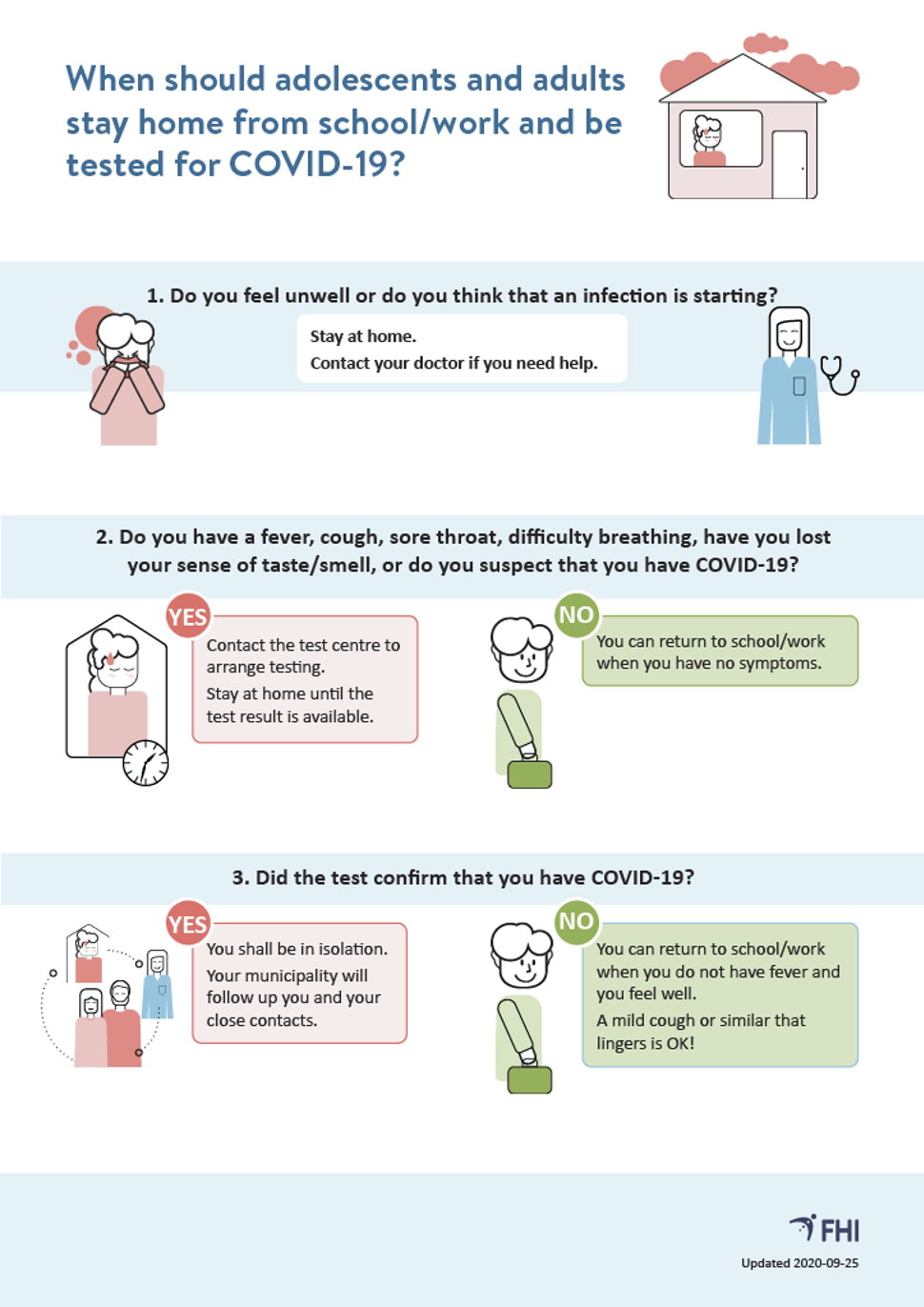 When should adolescents and adults stay home from school/work and be tested for COVID-19?

1. Do you feel unwell or do you think that an infection is starting?

Stay at home.
Contact your doctor if you need help.

2. Do you have a fever, cough, sore throat, difficulty breathing, have you lost your sense of taste/smell, or do you suspect that you have COVID-19?

YES
Contact the test centre to arrange testing.
Stay at home until the test result is available.

NO
You can return to school/work when you have no symptoms.

3. Did the test confirm that you have COVID-19?

YES
You shall be in isolation.
Your municipality will follow up you and your close contacts.

NO
You can return to school/work when you do not have fever and you feel well.
A mild cough or similar that lingers is OK!

FHI

Updated 2020-09-25