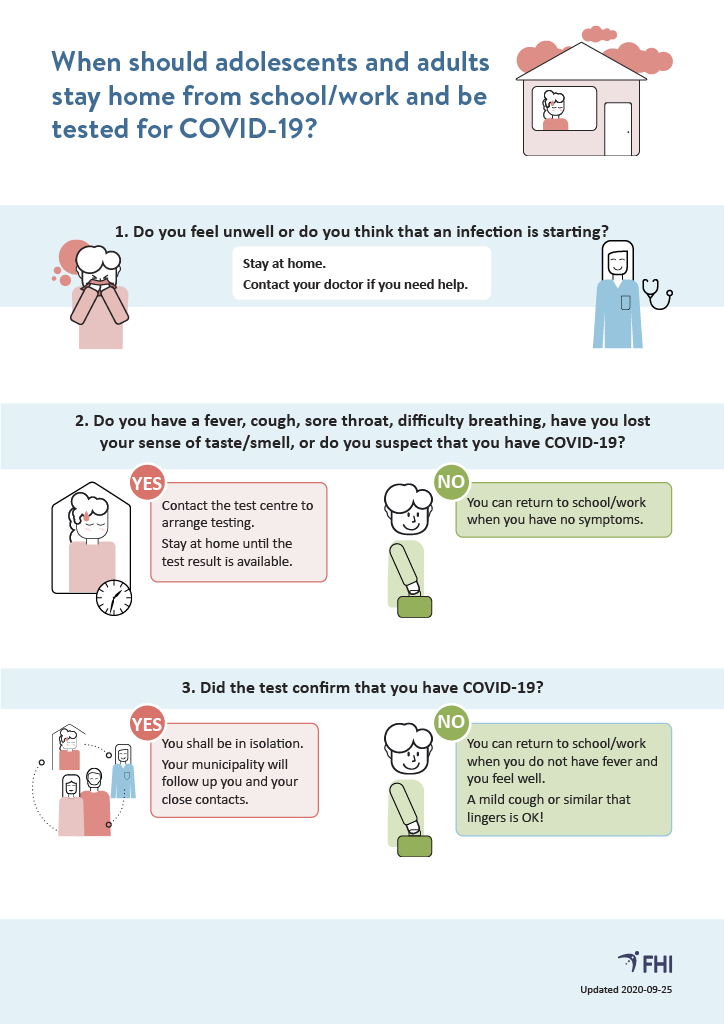 When should adolescents and adults stay home from school/work and be tested for COVID-19?

1. Do you feel unwell or do you think that an infection is starting?

Stay at home.
Contact your doctor if you need help.

2. Do you have a fever, cough, sore throat, difficulty breathing, have you lost your sense of taste/smell, or do you suspect that you have COVID-19?

YES

Contact the test centre to arrange testing.
Stay at home until the test result is available.

NO

You can return to school/work when you have no symptoms.

3. Did the test confirm that you have COVID-19?

YES

You shall be in isolation.
Your municipality will follow up you and your close contacts.

NO

You can return to school/work when you do not have fever and you feel well.
A mild cough or similar that lingers is OK!

FHI

Updated 2020-09-25