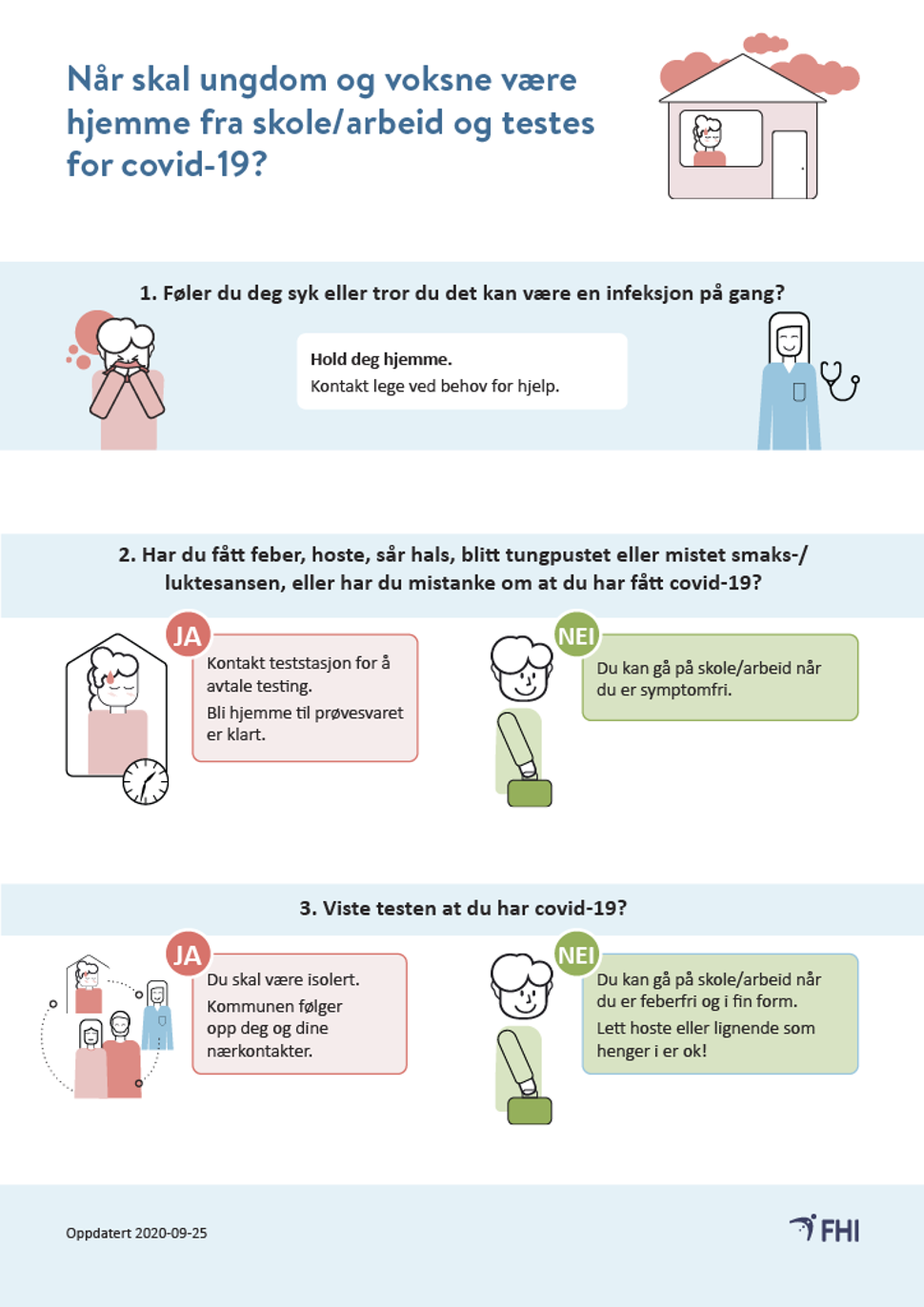 Når skal ungdom og voksne være hjemme fra skole/arbeid og testes for covid-19?

1. Føler du deg syk eller tror du det kan være en infeksjon på gang?

Hold deg hjemme.
Kontakt lege ved behov for hjelp.

2. Har du fått feber, hoste, sår hals, blitt tungpustet eller mistet smaks-/luktesansen, eller har du mistanke om at du har fått covid-19?

JA
Kontakt teststasjon for å avtale testing.
Bli hjemme til prøvesvaret er klart.

NEI
Du kan gå på skole/arbeid når du er symptomfri.

3. Viste testen at du har covid-19?

JA
Du skal være isolert.
Kommunen følger opp deg og dine nærkontakter.

NEI
Du kan gå på skole/arbeid når du er feberfri og i fin form.
Lett hoste eller lignende som henger i er ok!

Oppdatert 2020-09-25

FHI