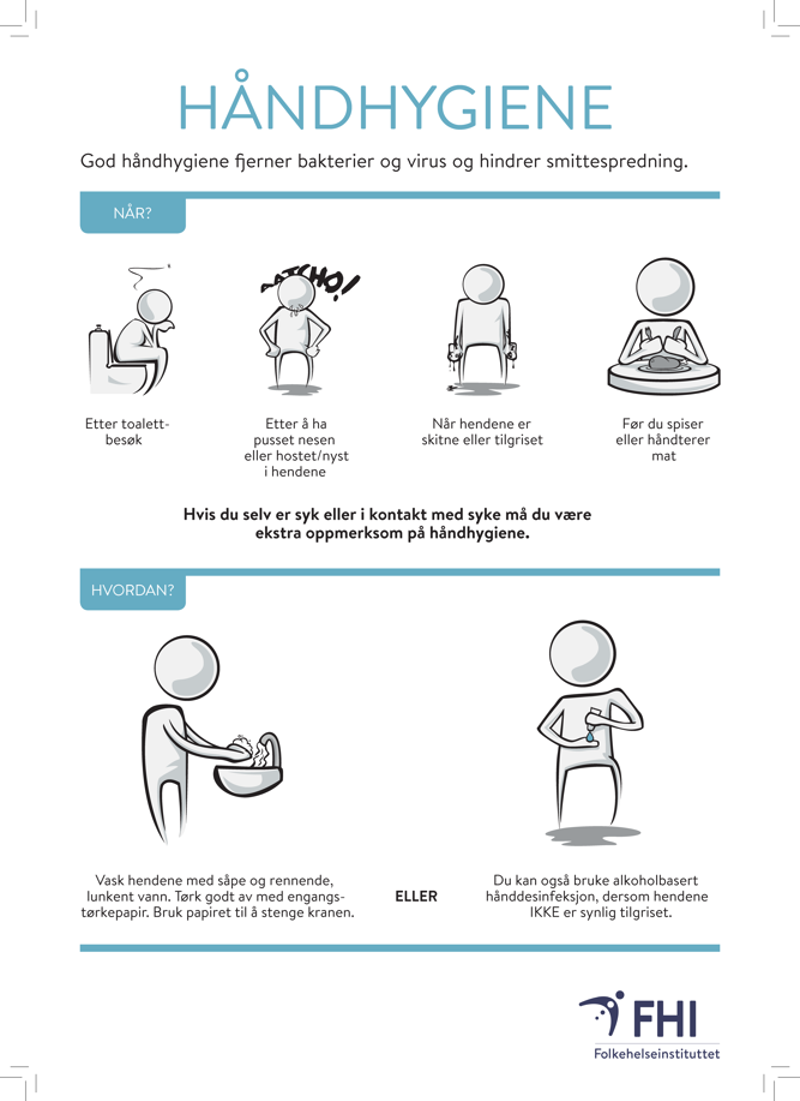 HÅNDHYGIENE

God håndhygiene fjerner bakterier og virus og hindrer smittespredning.

NÅR?

ATCHO!

Etter toalettbesøk

Etter å ha pusset nesen eller hostet/nyst i hendene

Når hendene er skitne eller tilgriset

Før du spiser eller håndterer mat

Hvis du selv er syk eller i kontakt med syke må du være ekstra oppmerksom på håndhygiene.

HVORDAN?

Vask hendene med såpe og rennende, lunkent vann. Tørk godt av med engangstørkepapir. Bruk papiret til å stenge kranen.

ELLER

Du kan også bruke alkoholbasert hånddesinfeksjon, dersom hendene IKKE er synlig tilgriset.

FHI
Folkehelseinstituttet