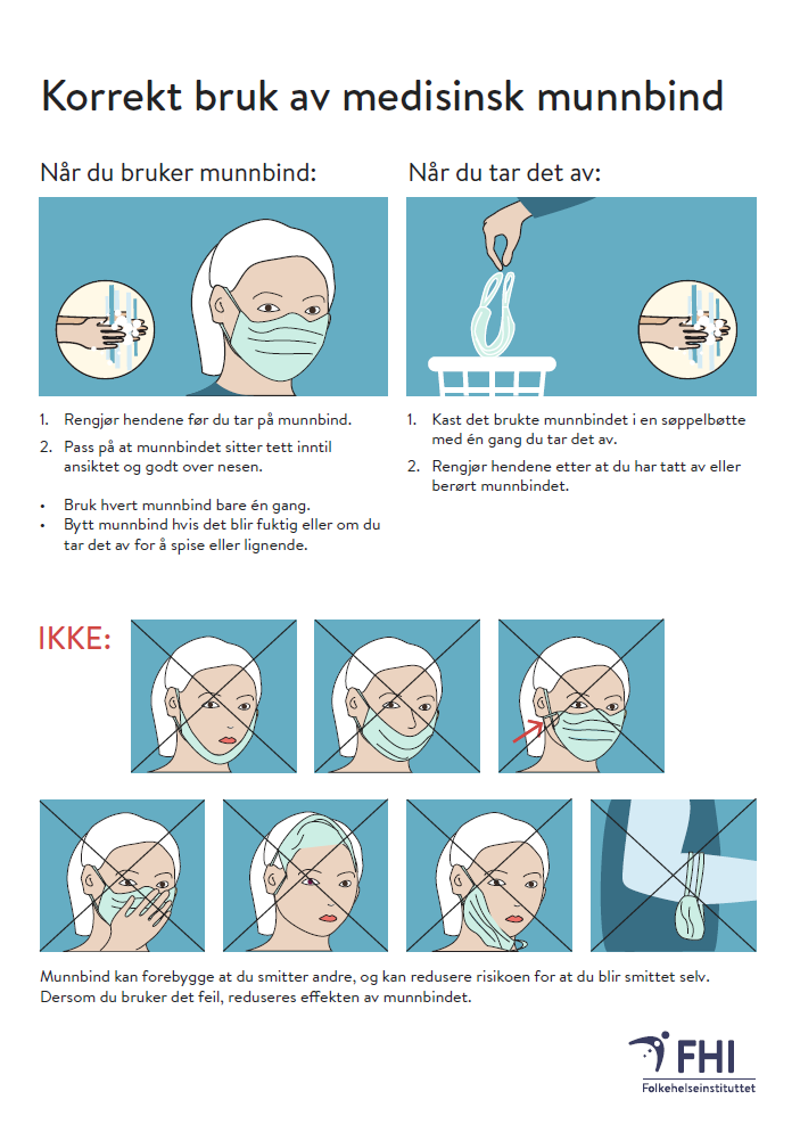 Korrekt bruk av medisinsk munnbind

Når du bruker munnbind:

1. Rengjør hendene før du tar på munnbind.
2. Pass på at munnbindet sitter tett inntil ansiktet og godt over nesen.

• Bruk hvert munnbind bare én gang.
• Bytt munnbind hvis det blir fuktig eller om du tar det av for å spise eller lignende.

Når du tar det av:

1. Kast det brukte munnbindet i en søppelbøtte med én gang du tar det av.
2. Rengjør hendene etter at du har tatt av eller berørt munnbindet.

IKKE:

Munnbind kan forebygge at du smitter andre, og kan redusere risikoen for at du blir smittet selv. Dersom du bruker det feil, reduseres effekten av munnbindet.

FHI
Folkehelseinstituttet