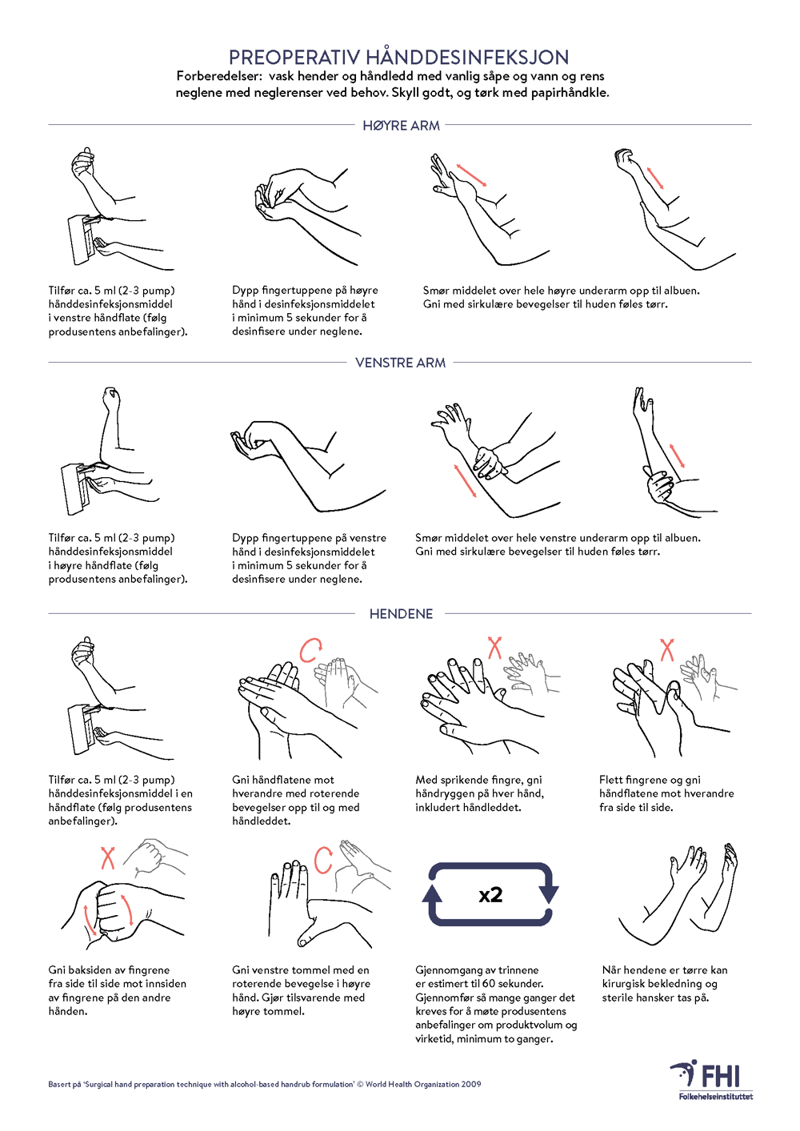 PREOPERATIV HÅNDDESINFEKSJON

Forberedelser: vask hender og håndledd med vanlig såpe og vann og rens neglene med neglerenser ved behov. Skyll godt, og tørk med papirhåndkle.

HØYRE ARM

Tilfør ca. 5 ml (2-3 pump) hånddesinfeksjonsmiddel i venstre håndflate (følg produsentens anbefalinger).

Dypp fingertuppene på høyre hånd i desinfeksjonsmiddelet i minimum 5 sekunder for å desinfisere under neglene.

Smør middelet over hele høyre underarm opp til albuen. Gni med sirkulære bevegelser til huden føles tørr.

VENSTRE ARM

Tilfør ca. 5 ml (2-3 pump) hånddesinfeksjonsmiddel i høyre håndflate (følg produsentens anbefalinger).

Dypp fingertuppene på venstre hånd i desinfeksjonsmiddelet i minimum 5 sekunder for å desinfisere under neglene.

Smør middelet over hele venstre underarm opp til albuen. Gni med sirkulære bevegelser til huden føles tørr.

HENDENE

Tilfør ca. 5 ml (2-3 pump) hånddesinfeksjonsmiddel i en håndflate (følg produsentens anbefalinger).

Gni håndflatene mot hverandre med roterende bevegelser opp til og med håndleddet.

Med sprikende fingre, gni håndryggen på hver hånd, inkludert håndleddet.

Flett fingrene og gni håndflatene mot hverandre fra side til side.

Gni baksiden av fingrene fra side til side mot innsiden av fingrene på den andre hånden.

Gni venstre tommel med en roterende bevegelse i høyre hånd. Gjør tilsvarende med høyre tommel.

x2

Gjennomgang av trinnene er estimert til 60 sekunder. Gjennomfør så mange ganger det kreves for å møte produsentens anbefalinger om produktvolum og virketid, minimum to ganger.

Når hendene er tørre kan kirurgisk bekledning og sterile hansker tas på.

Basert på 'Surgical hand preparation technique with alcohol-based handrub formulation' © World Health Organization 2009

FHI
Folkehelseinstituttet