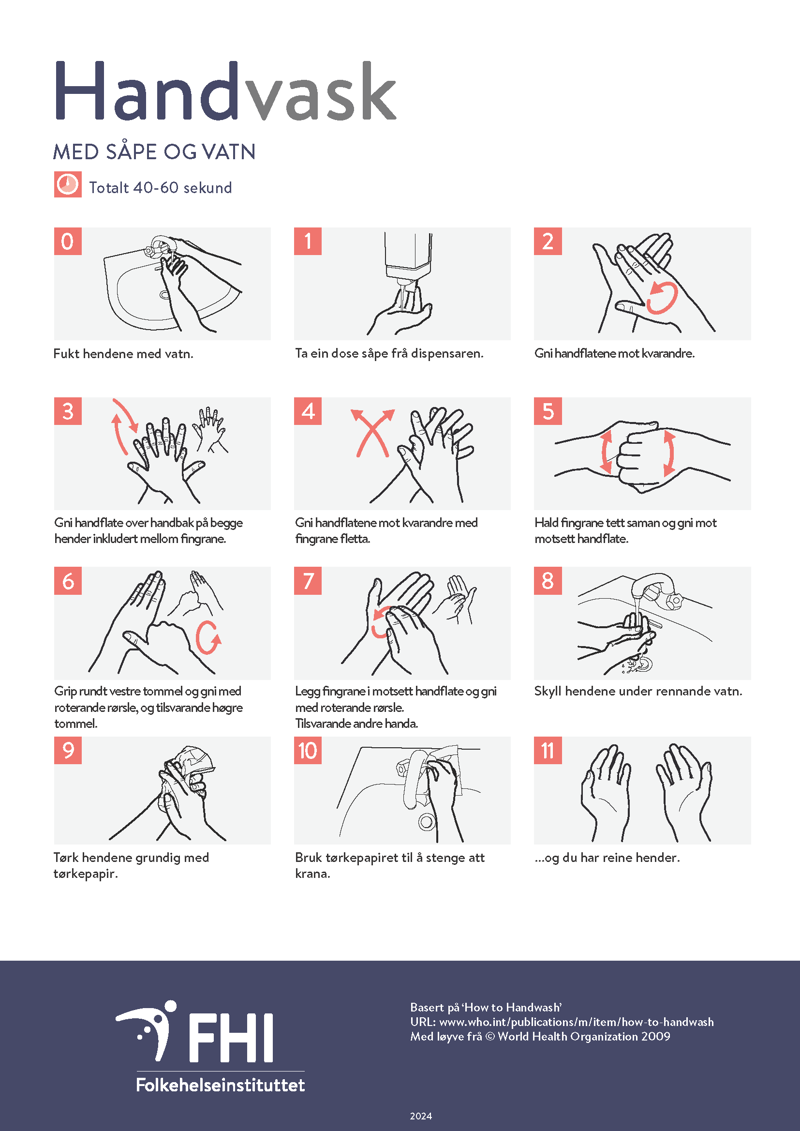 Handvask

MED SÅPE OG VATN

Totalt 40-60 sekund

0

Fukt hendene med vatn.

1

Ta ein dose såpe frå dispensaren.

2

Gni handflatene mot kvarandre.

3

Gni handflate over handbak på begge hender inkludert mellom fingrane.

4

Gni handflatene mot kvarandre med fingrane fletta.

5

Hald fingrane tett saman og gni mot motsett handflate.

6

Grip rundt vestre tommel og gni med roterande rørsle, og tilsvarande høgre tommel.

7

Legg fingrane i motsett handflate og gni med roterande rørsle.
Tilsvarande andre handa.

8

Skyll hendene under rennande vatn.

9

Tørk hendene grundig med tørkepapir.

10

Bruk tørkepapiret til å stenge att krana.

11

...og du har reine hender.

FHI
Folkehelseinstituttet

Basert på 'How to Handwash'
URL: www.who.int/publications/m/item/how-to-handwash
Med løyve frå © World Health Organization 2009

2024