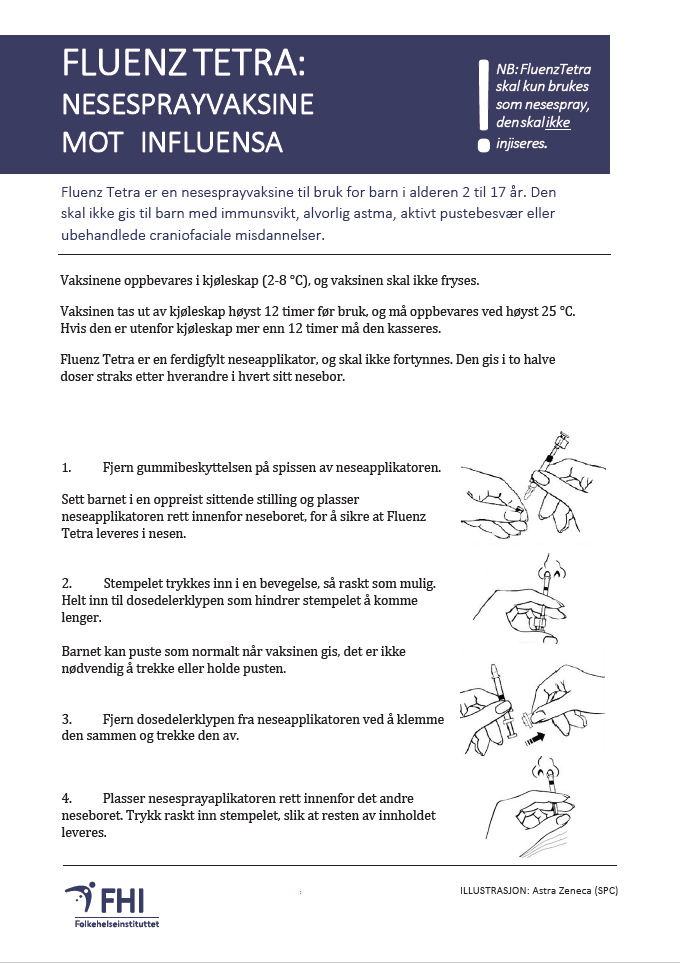 FLUENZ TETRA:
NESESPRAYVAKSINE
MOT INFLUENSA

NB: FluenzTetra skal kun brukes som nesespray, den skal ikke injiseres.

Fluenz Tetra er en nesesprayvaksine til bruk for barn i alderen 2 til 17 år. Den skal ikke gis til barn med immunsvikt, alvorlig astma, aktivt pustebesvær eller ubehandlede craniofaciale misdannelser.

Vaksinene oppbevares i kjøleskap (2-8 °C), og vaksinen skal ikke fryses.

Vaksinen tas ut av kjøleskap høyst 12 timer før bruk, og må oppbevares ved høyst 25 °C. Hvis den er utenfor kjøleskap mer enn 12 timer må den kasseres.

Fluenz Tetra er en ferdigfylt neseapplikator, og skal ikke fortynnes. Den gis i to halve doser straks etter hverandre i hvert sitt nesebor.

1. Fjern gummibeskyttelsen på spissen av neseapplikatoren.

Sett barnet i en oppreist sittende stilling og plasser neseapplikatoren rett innenfor neseboret, for å sikre at Fluenz Tetra leveres i nesen.

2. Stempelet trykkes inn i en bevegelse, så raskt som mulig. Helt inn til dosedelerklypen som hindrer stempelet å komme lenger.

Barnet kan puste som normalt når vaksinen gis, det er ikke nødvendig å trekke eller holde pusten.

3. Fjern dosedelerklypen fra neseapplikatoren ved å klemme den sammen og trekke den av.

4. Plasser nesesprayaplikatoren rett innenfor det andre neseboret. Trykk raskt inn stempelet, slik at resten av innholdet leveres.

FHI
Folkehelseinstituttet

ILLUSTRASJON: Astra Zeneca (SPC)