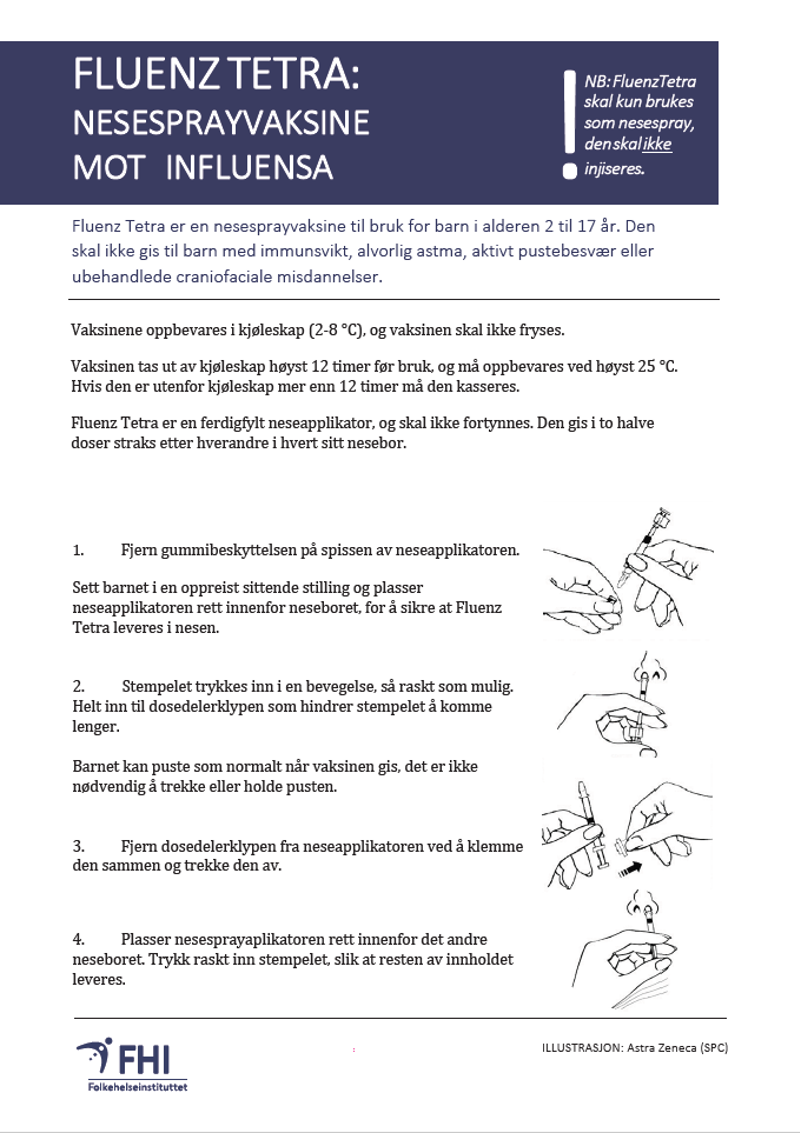 FLUENZ TETRA:
NESESPRAYVAKSINE
MOT INFLUENSA

NB: FluenzTetra skal kun brukes som nesespray, den skal ikke injiseres.

Fluenz Tetra er en nesesprayvaksine til bruk for barn i alderen 2 til 17 år. Den skal ikke gis til barn med immunsvikt, alvorlig astma, aktivt pustebesvær eller ubehandlede craniofaciale misdannelser.

Vaksinene oppbevares i kjøleskap (2-8 °C), og vaksinen skal ikke fryses.

Vaksinen tas ut av kjøleskap høyst 12 timer før bruk, og må oppbevares ved høyst 25 °C. Hvis den er utenfor kjøleskap mer enn 12 timer må den kasseres.

Fluenz Tetra er en ferdigfylt neseapplikator, og skal ikke fortynnes. Den gis i to halve doser straks etter hverandre i hvert sitt nesebor.

1. Fjern gummibeskyttelsen på spissen av neseapplikatoren.

Sett barnet i en oppreist sittende stilling og plasser neseapplikatoren rett innenfor neseboret, for å sikre at Fluenz Tetra leveres i nesen.

2. Stempelet trykkes inn i en bevegelse, så raskt som mulig. Helt inn til dosedelerklypen som hindrer stempelet å komme lenger.

Barnet kan puste som normalt når vaksinen gis, det er ikke nødvendig å trekke eller holde pusten.

3. Fjern dosedelerklypen fra neseapplikatoren ved å klemme den sammen og trekke den av.

4. Plasser nesesprayaplikatoren rett innenfor det andre neseboret. Trykk raskt inn stempelet, slik at resten av innholdet leveres.

FHI
Folkehelseinstituttet

ILLUSTRASJON: Astra Zeneca (SPC)