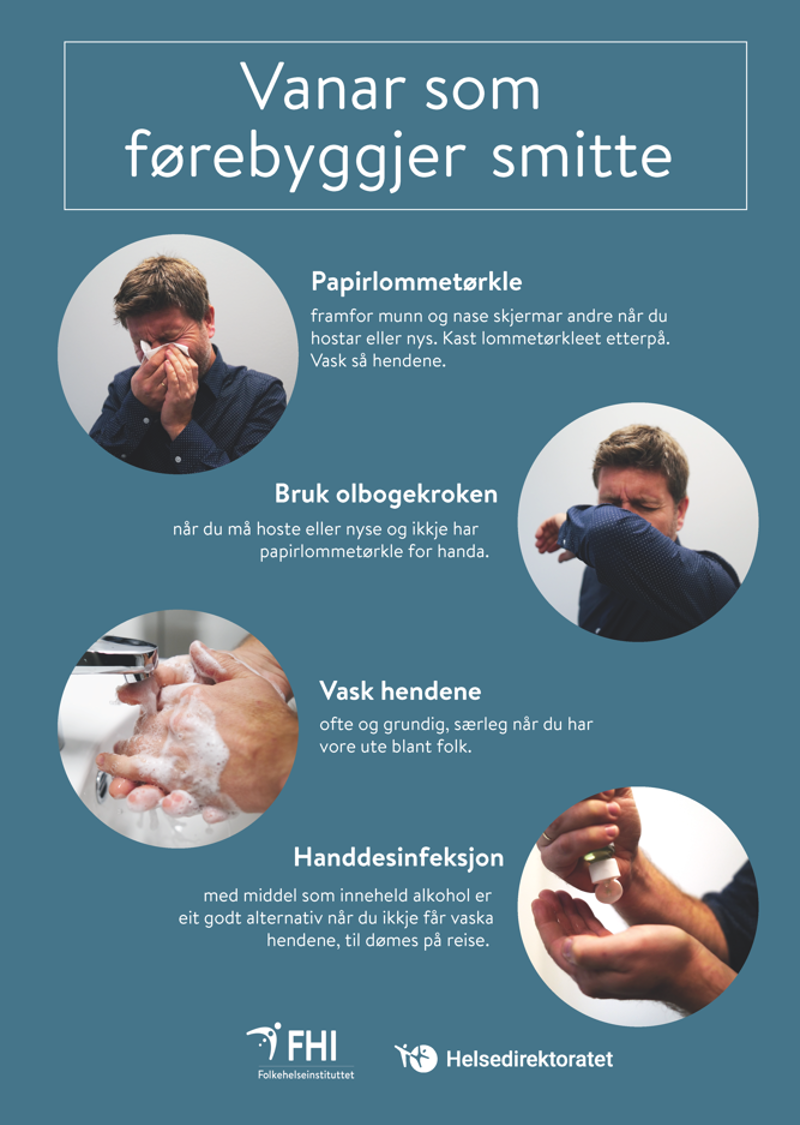 Vanar som førebyggjer smitte

Papirlommetørkle
framfor munn og nase skjermar andre når du hostar eller nys. Kast lommetørkleet etterpå. Vask så hendene.

Bruk olbogekroken
når du må hoste eller nyse og ikkje har papirlommetørkle for handa.

Vask hendene
ofte og grundig, særleg når du har vore ute blant folk.

Handdesinfeksjon
med middel som inneheld alkohol er eit godt alternativ når du ikkje får vaska hendene, til dømes på reise.

FHI
Folkehelseinstituttet

Helsedirektoratet