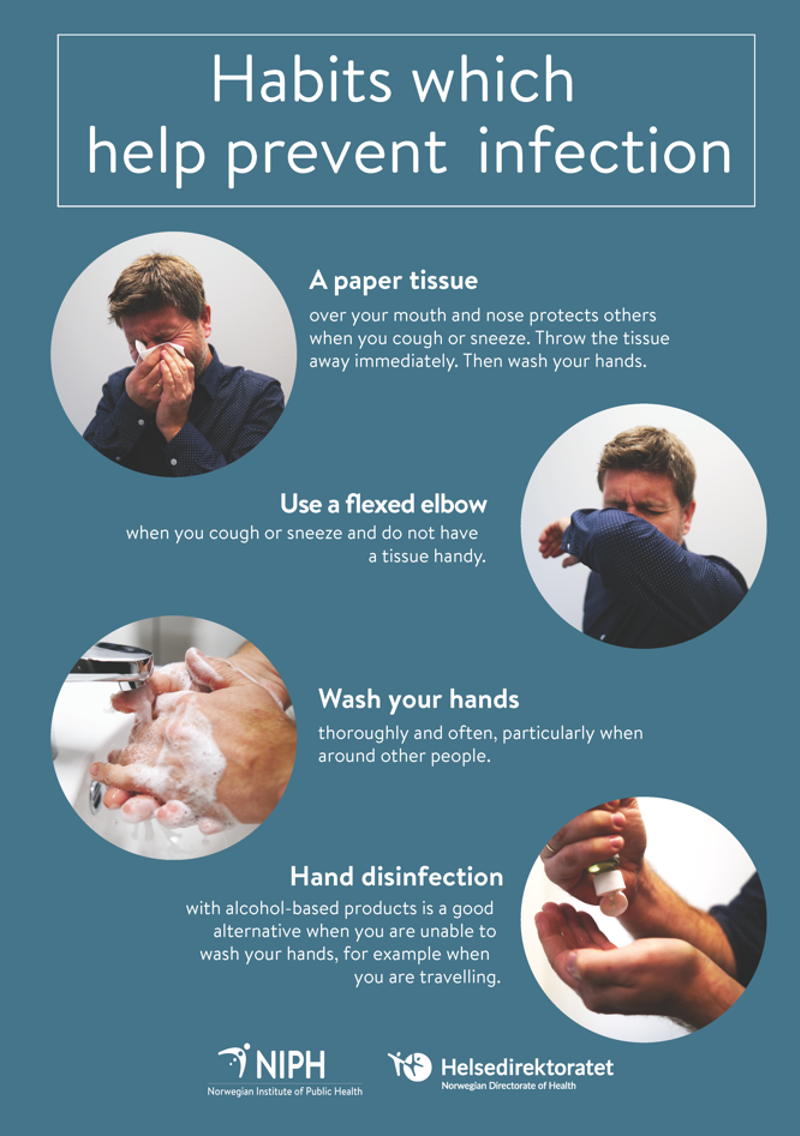 Habits which help prevent infection

A paper tissue

over your mouth and nose protects others when you cough or sneeze. Throw the tissue away immediately. Then wash your hands.

Use a flexed elbow

when you cough or sneeze and do not have a tissue handy.

Wash your hands

thoroughly and often, particularly when around other people.

Hand disinfection

with alcohol-based products is a good alternative when you are unable to wash your hands, for example when you are travelling.

NIPH
Norwegian Institute of Public Health

Helsedirektoratet
Norwegian Directorate of Health