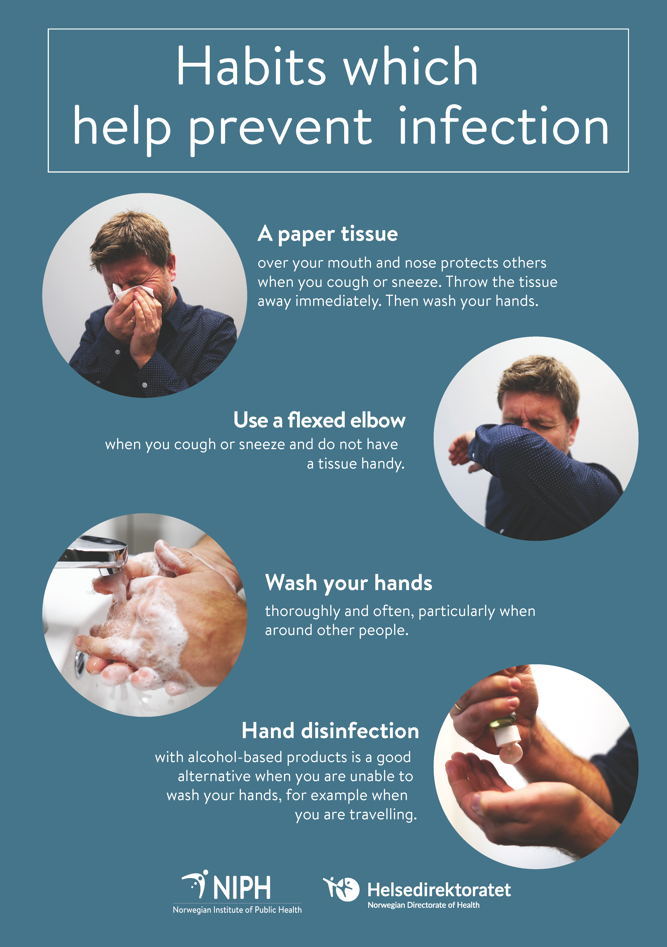 Habits which help prevent infection

A paper tissue
over your mouth and nose protects others when you cough or sneeze. Throw the tissue away immediately. Then wash your hands.

Use a flexed elbow
when you cough or sneeze and do not have a tissue handy.

Wash your hands
thoroughly and often, particularly when around other people.

Hand disinfection
with alcohol-based products is a good alternative when you are unable to wash your hands, for example when you are travelling.

NIPH
Norwegian Institute of Public Health

Helsedirektoratet
Norwegian Directorate of Health