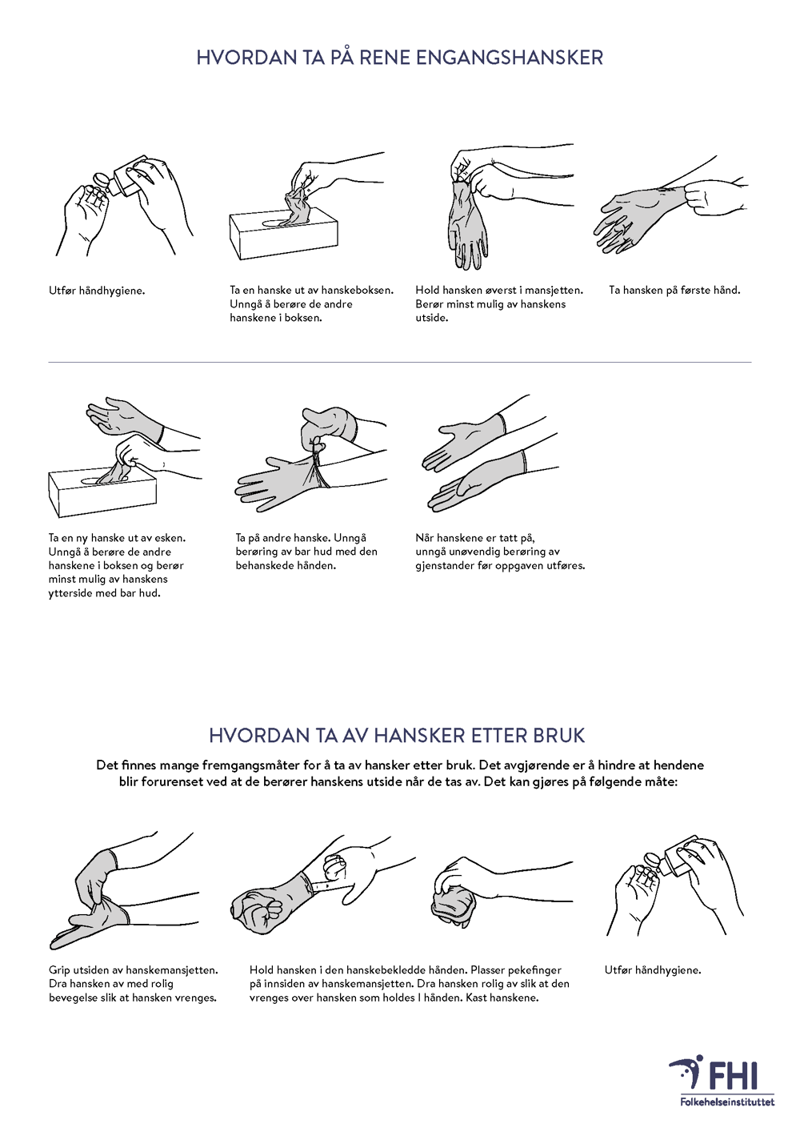 HVORDAN TA PÅ RENE ENGANGSHANSKER

Utfør håndhygiene.

Ta en hanske ut av hanskeboksen. Unngå å berøre de andre hanskene i boksen.

Hold hansken øverst i mansjetten. Berør minst mulig av hanskens utside.

Ta hansken på første hånd.

Ta en ny hanske ut av esken. Unngå å berøre de andre hanskene i boksen og berør minst mulig av hanskens ytterside med bar hud.

Ta på andre hanske. Unngå berøring av bar hud med den behanskede hånden.

Når hanskene er tatt på, unngå unøvendig berøring av gjenstander før oppgaven utføres.

HVORDAN TA AV HANSKER ETTER BRUK

Det finnes mange fremgangsmåter for å ta av hansker etter bruk. Det avgjørende er å hindre at hendene blir forurenset ved at de berører hanskens utside når de tas av. Det kan gjøres på følgende måte:

Grip utsiden av hanskemansjetten. Dra hansken av med rolig bevegelse slik at hansken vrenges.

Hold hansken i den hanskebekledde hånden. Plasser pekefinger på innsiden av hanskemansjetten. Dra hansken rolig av slik at den vrenges over hansken som holdes I hånden. Kast hanskene.

Utfør håndhygiene.

FHI
Folkehelseinstituttet