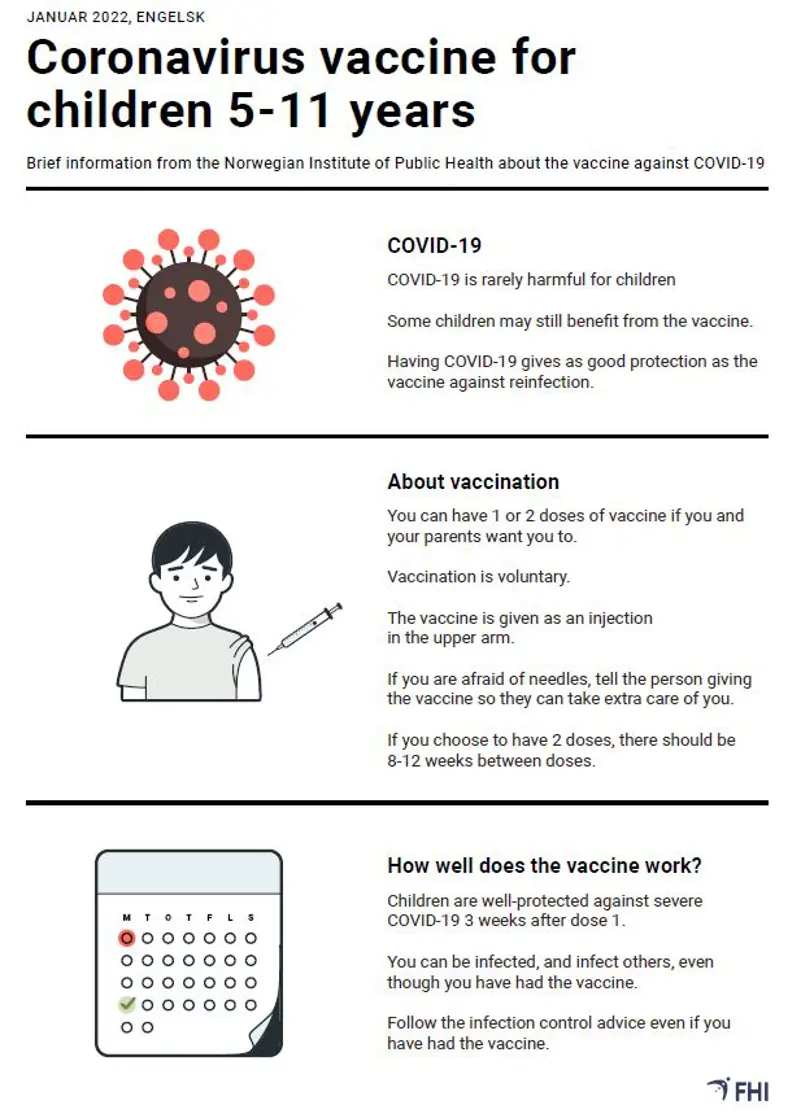 JANUAR 2022, ENGELSK

Coronavirus vaccine for children 5-11 years

Brief information from the Norwegian Institute of Public Health about the vaccine against COVID-19

COVID-19

COVID-19 is rarely harmful for children

Some children may still benefit from the vaccine.

Having COVID-19 gives as good protection as the vaccine against reinfection.

About vaccination

You can have 1 or 2 doses of vaccine if you and your parents want you to.

Vaccination is voluntary.

The vaccine is given as an injection in the upper arm.

If you are afraid of needles, tell the person giving the vaccine so they can take extra care of you.

If you choose to have 2 doses, there should be 8-12 weeks between doses.

M T O T F L S

How well does the vaccine work?

Children are well-protected against severe COVID-19 3 weeks after dose 1.

You can be infected, and infect others, even though you have had the vaccine.

Follow the infection control advice even if you have had the vaccine.

FHI