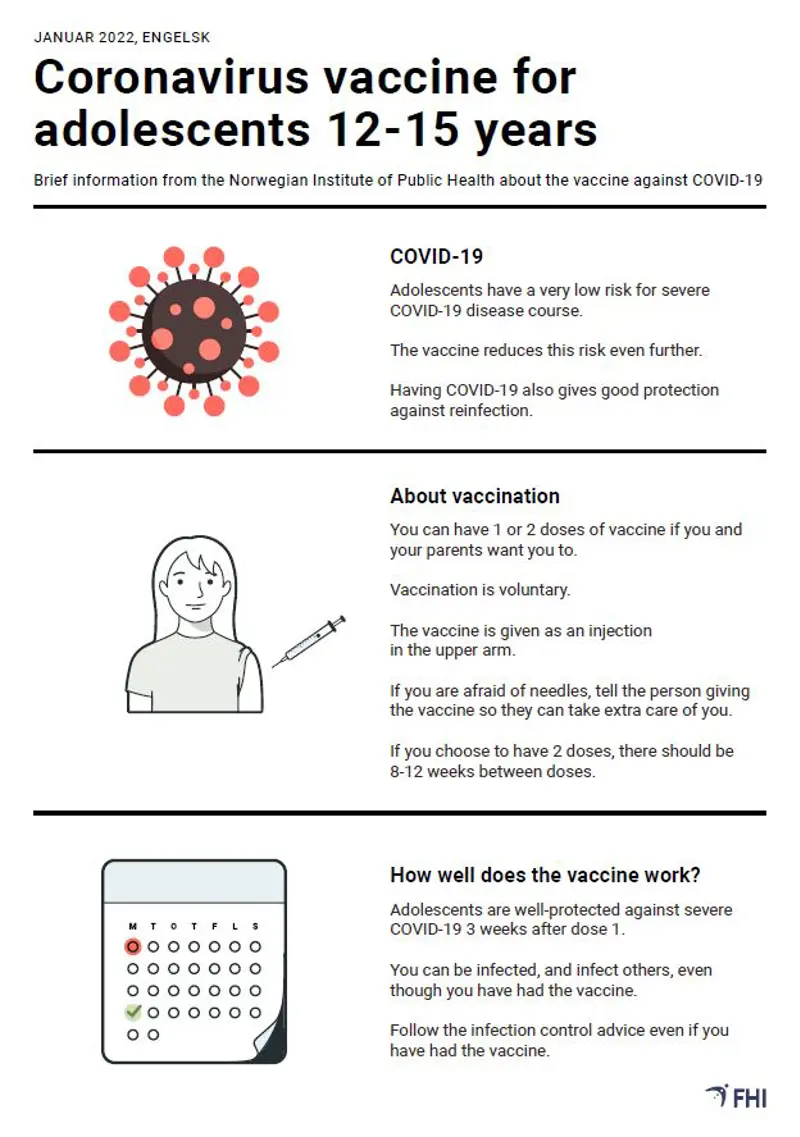 JANUAR 2022, ENGELSK

Coronavirus vaccine for adolescents 12-15 years

Brief information from the Norwegian Institute of Public Health about the vaccine against COVID-19

COVID-19

Adolescents have a very low risk for severe COVID-19 disease course.

The vaccine reduces this risk even further.

Having COVID-19 also gives good protection against reinfection.

About vaccination

You can have 1 or 2 doses of vaccine if you and your parents want you to.

Vaccination is voluntary.

The vaccine is given as an injection in the upper arm.

If you are afraid of needles, tell the person giving the vaccine so they can take extra care of you.

If you choose to have 2 doses, there should be 8-12 weeks between doses.

M T O T F L S

How well does the vaccine work?

Adolescents are well-protected against severe COVID-19 3 weeks after dose 1.

You can be infected, and infect others, even though you have had the vaccine.

Follow the infection control advice even if you have had the vaccine.

FHI