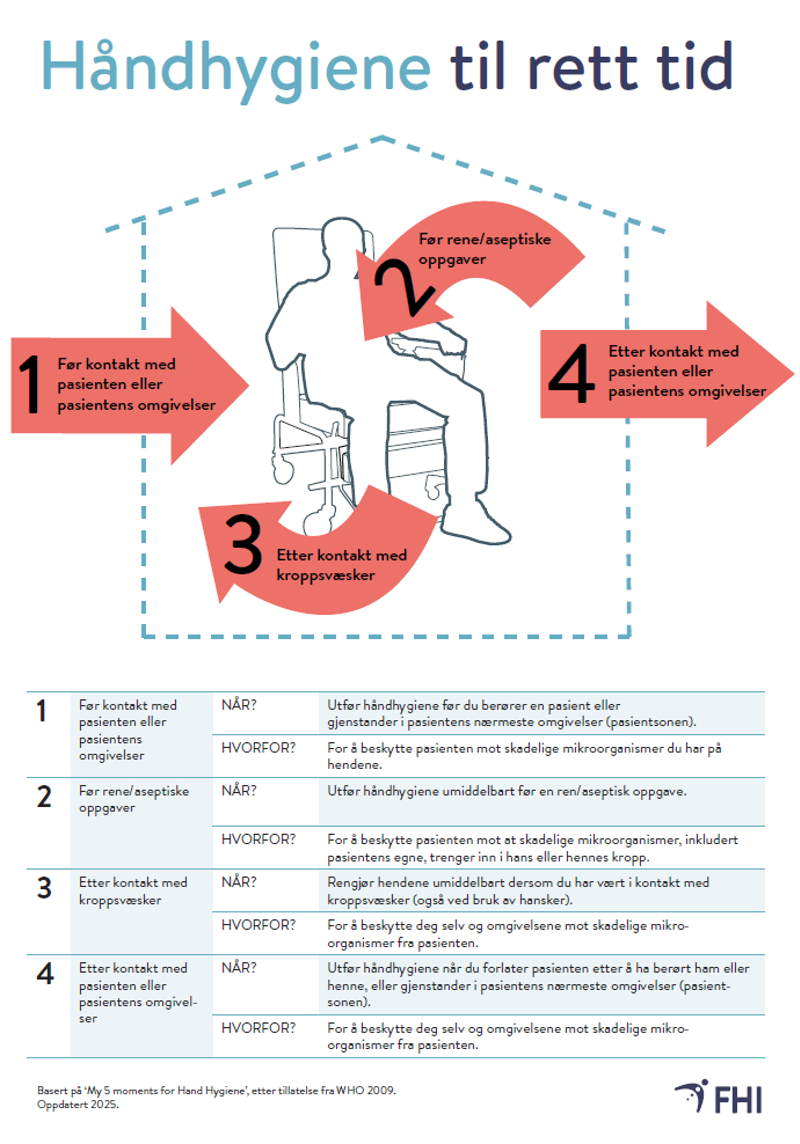 Håndhygiene til rett tid

1 Før kontakt med pasienten eller pasientens omgivelser

2 Før rene/aseptiske oppgaver

3 Etter kontakt med kroppsvæsker

4 Etter kontakt med pasienten eller pasientens omgivelser

| | | | |
|---|---|---|---|
| 1 | Før kontakt med pasienten eller pasientens omgivelser | NÅR? | Utfør håndhygiene før du berører en pasient eller gjenstander i pasientens nærmeste omgivelser (pasientsonen). |
| | | HVORFOR? | For å beskytte pasienten mot skadelige mikroorganismer du har på hendene. |
| 2 | Før rene/aseptiske oppgaver | NÅR? | Utfør håndhygiene umiddelbart før en ren/aseptisk oppgave. |
| | | HVORFOR? | For å beskytte pasienten mot at skadelige mikroorganismer, inkludert pasientens egne, trenger inn i hans eller hennes kropp. |
| 3 | Etter kontakt med kroppsvæsker | NÅR? | Rengjør hendene umiddelbart dersom du har vært i kontakt med kroppsvæsker (også ved bruk av hansker). |
| | | HVORFOR? | For å beskytte deg selv og omgivelsene mot skadelige mikroorganismer fra pasienten. |
| 4 | Etter kontakt med pasienten eller pasientens omgivelser | NÅR? | Utfør håndhygiene når du forlater pasienten etter å ha berørt ham eller henne, eller gjenstander i pasientens nærmeste omgivelser (pasientsonen). |
| | | HVORFOR? | For å beskytte deg selv og omgivelsene mot skadelige mikroorganismer fra pasienten. |

Basert på 'My 5 moments for Hand Hygiene', etter tillatelse fra WHO 2009.
Oppdatert 2025.

FHI