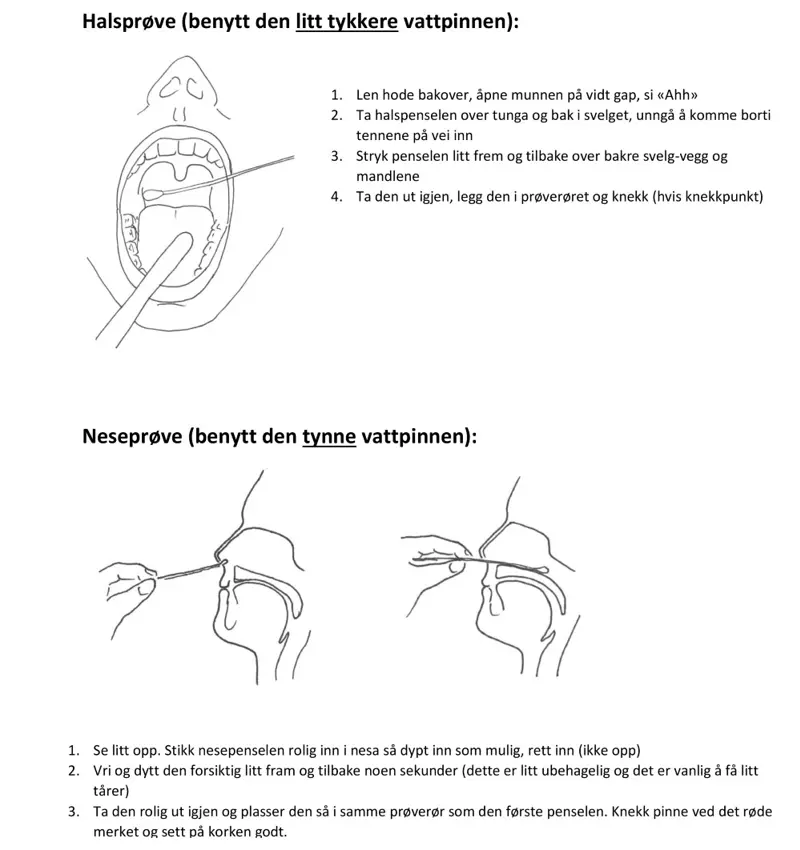 Halsprøve (benytt den litt tykkere vattpinnen):

1. Len hode bakover, åpne munnen på vidt gap, si «Ahh»
2. Ta halspenselen over tunga og bak i svelget, unngå å komme borti tennene på vei inn
3. Stryk penselen litt frem og tilbake over bakre svelg-vegg og mandlene
4. Ta den ut igjen, legg den i prøverøret og knekk (hvis knekkpunkt)

Neseprøve (benytt den tynne vattpinnen):

1. Se litt opp. Stikk nesepenselen rolig inn i nesa så dypt inn som mulig, rett inn (ikke opp)
2. Vri og dytt den forsiktig litt fram og tilbake noen sekunder (dette er litt ubehagelig og det er vanlig å få litt tårer)
3. Ta den rolig ut igjen og plasser den så i samme prøverør som den første penselen. Knekk pinne ved det røde merket og sett på korken godt.